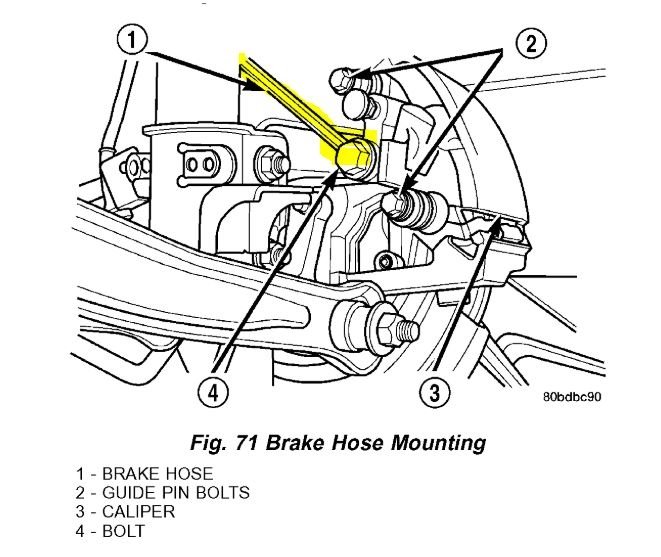 1

2

4

3

80bdbc90

Fig. 71 Brake Hose Mounting

1 - BRAKE HOSE
2 - GUIDE PIN BOLTS
3 - CALIPER
4 - BOLT