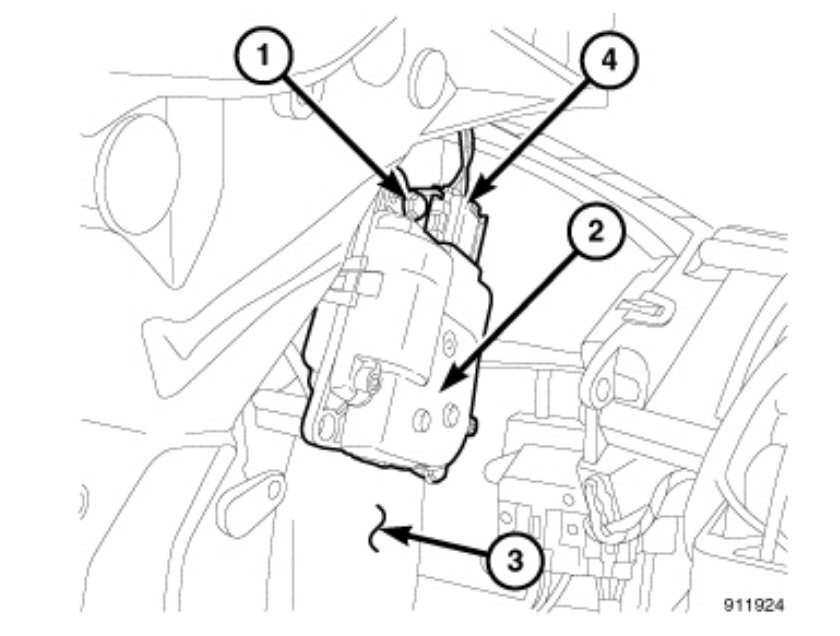 1
4
2
3
911924