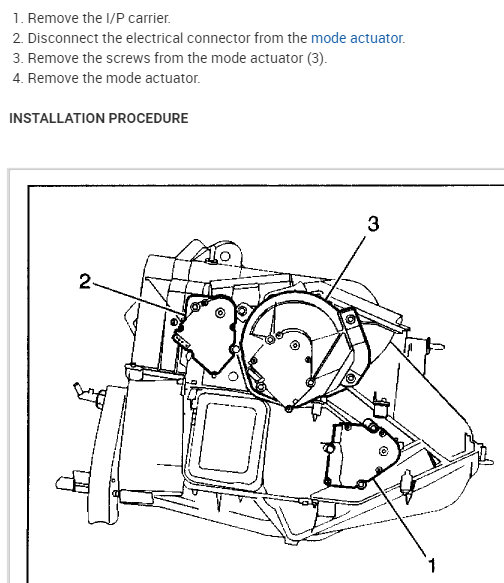 1. Remove the I/P carrier.
2. Disconnect the electrical connector from the mode actuator.
3. Remove the screws from the mode actuator (3).
4. Remove the mode actuator.

INSTALLATION PROCEDURE

3
2
1