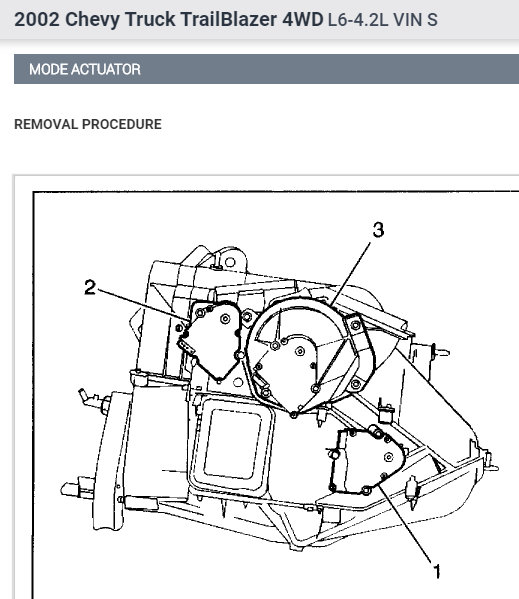 2002 Chevy Truck TrailBlazer 4WD L6-4.2L VIN S

MODE ACTUATOR

REMOVAL PROCEDURE

3

2

1