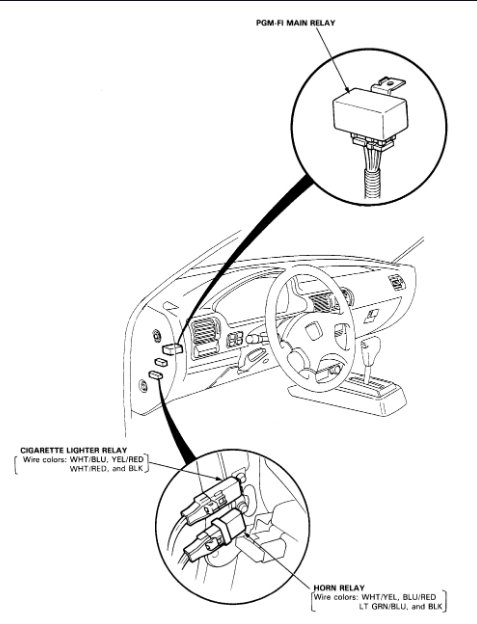 PGM-FI MAIN RELAY

CIGARETTE LIGHTER RELAY
Wire colors: WHT/BLU, YEL/RED WHT/RED, and BLK

HORN RELAY
Wire colors: WHT/YEL, BLU/RED LT GRN/BLU, and BLK