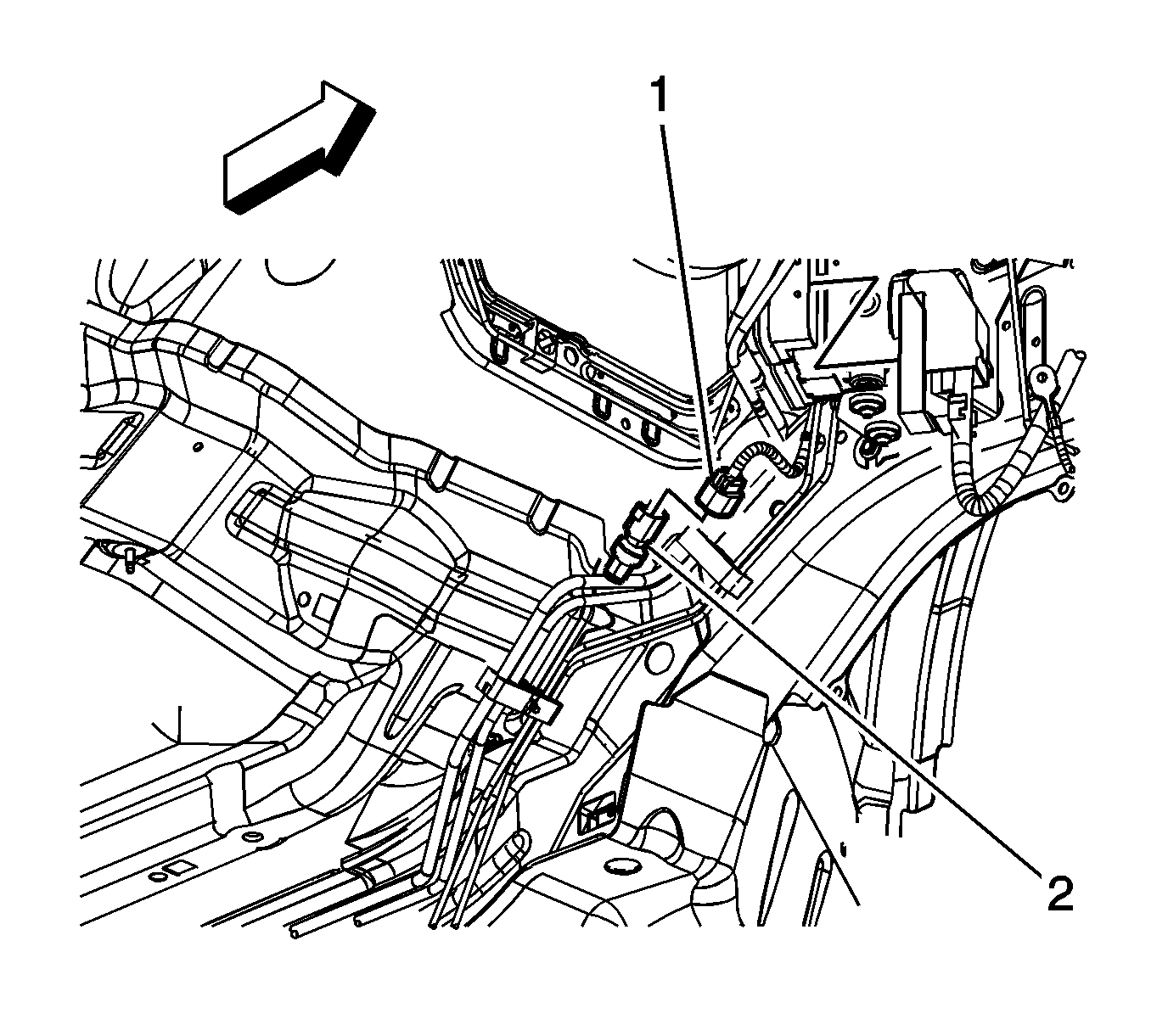 1

2