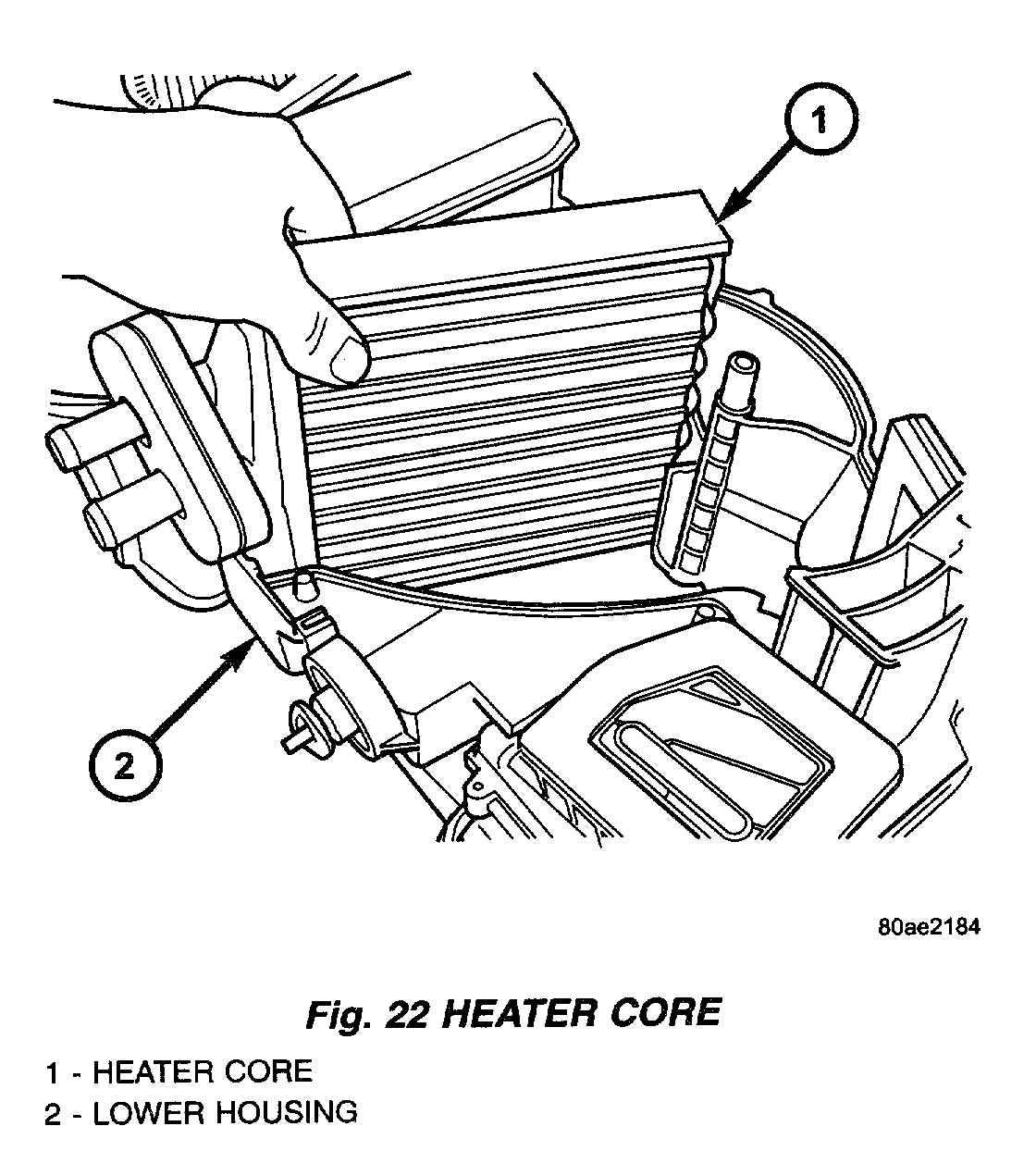 1

2

80ae2184

Fig. 22 HEATER CORE

1 - HEATER CORE
2 - LOWER HOUSING