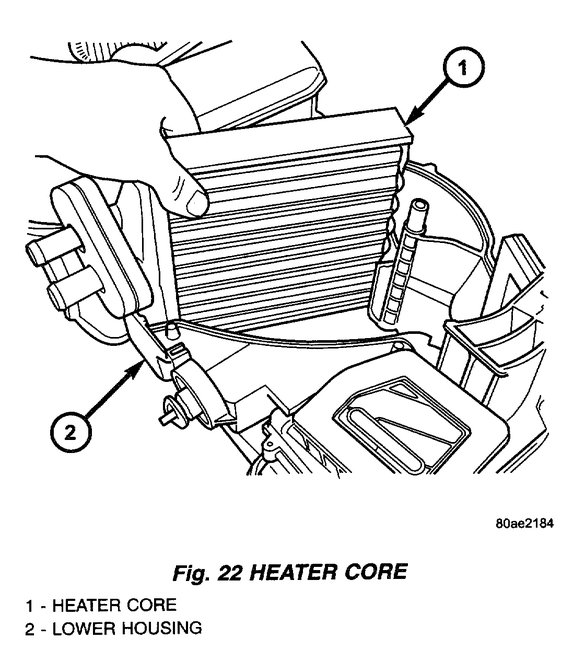 1

2

80ae2184

Fig. 22 HEATER CORE

1 - HEATER CORE
2 - LOWER HOUSING