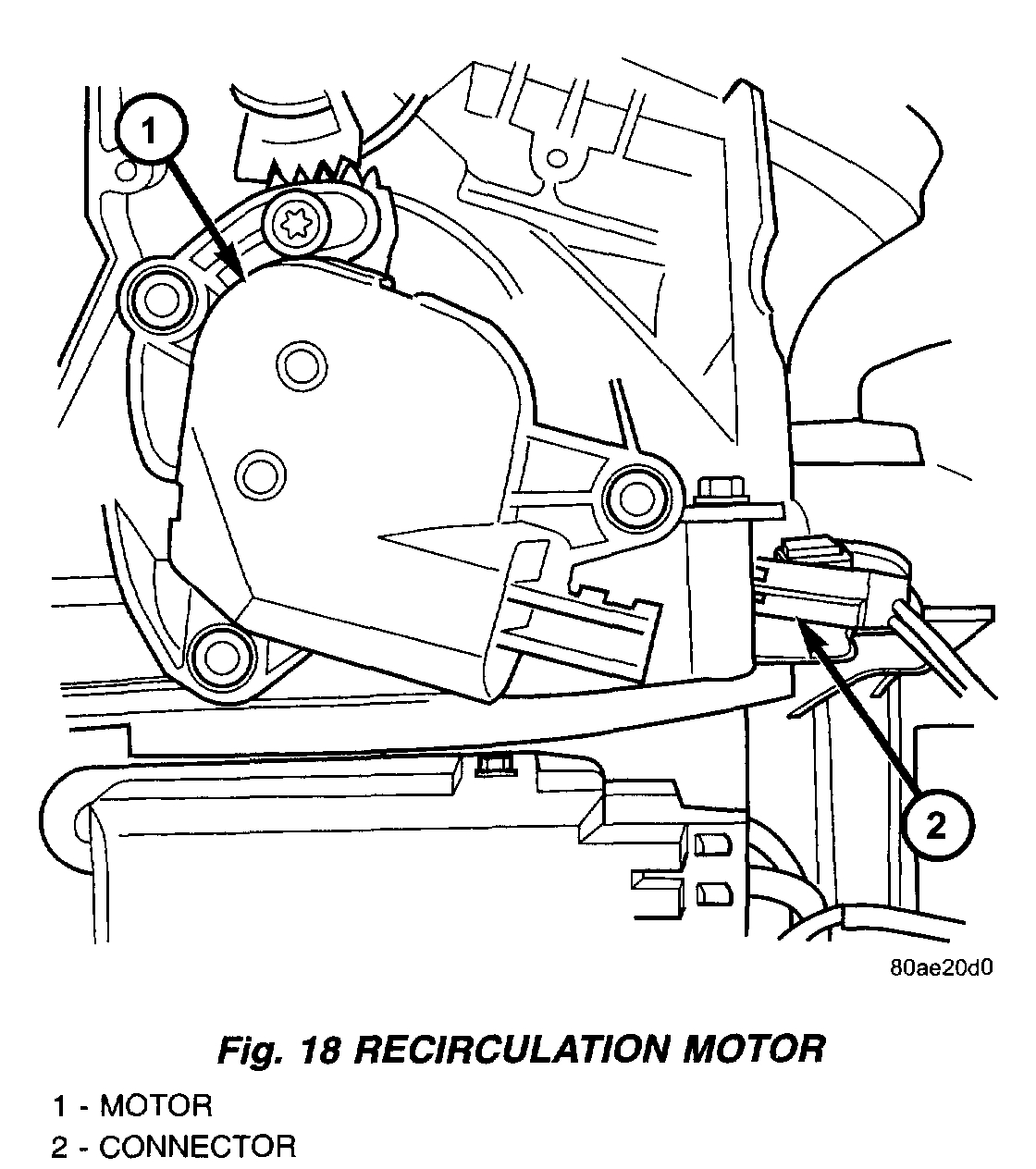 1

2

80ae20d0

Fig. 18 RECIRCULATION MOTOR

1 - MOTOR
2 - CONNECTOR