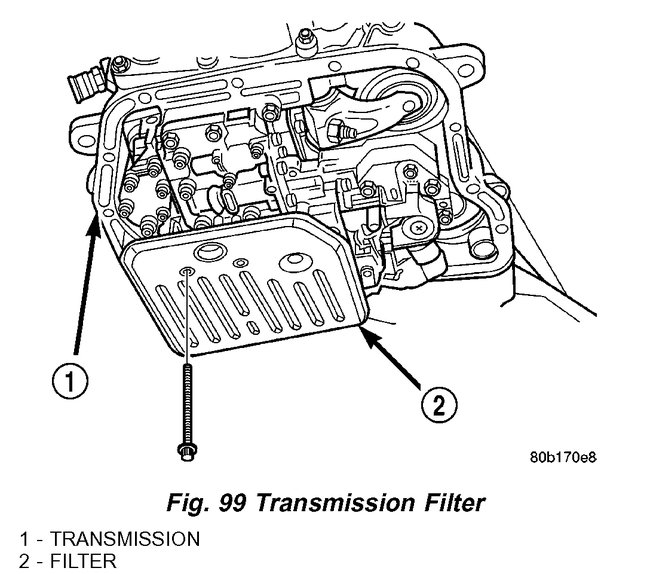 1

2

80b170e8

Fig. 99 Transmission Filter

1 - TRANSMISSION
2 - FILTER