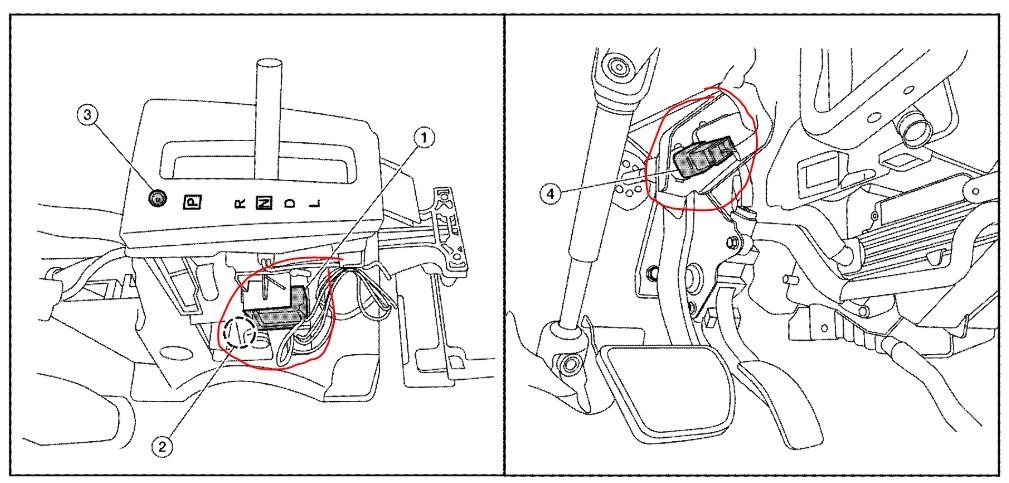 3
1
P R N D L
2
4