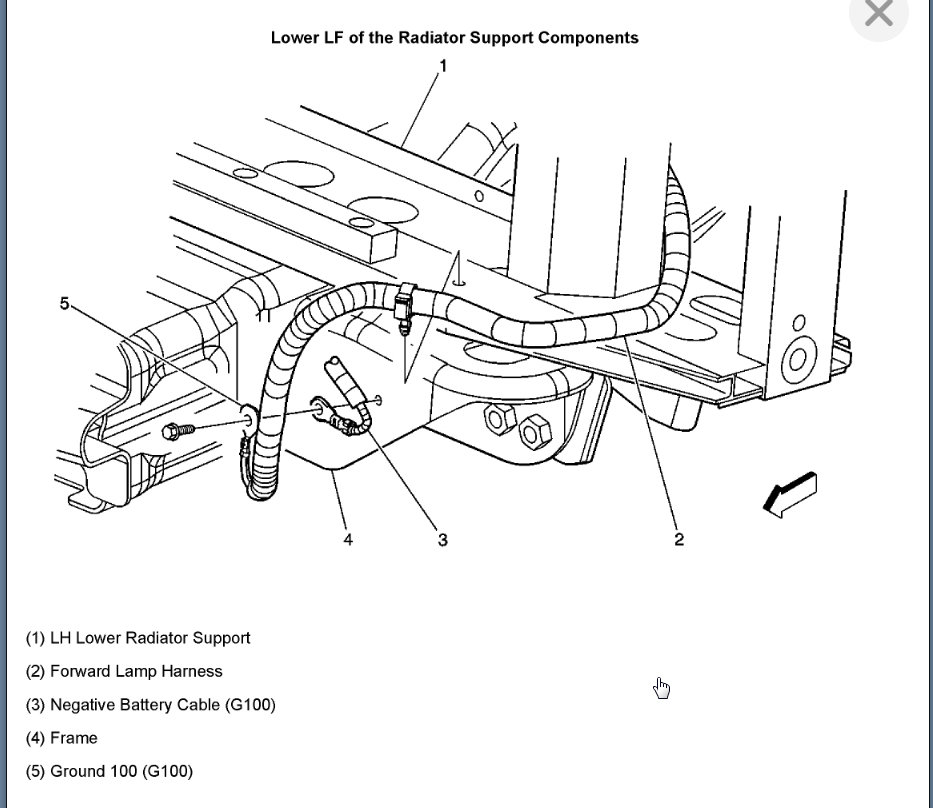 Lower LF of the Radiator Support Components

1

5

4

3

2

(1) LH Lower Radiator Support

(2) Forward Lamp Harness

(3) Negative Battery Cable (G100)

(4) Frame

(5) Ground 100 (G100)