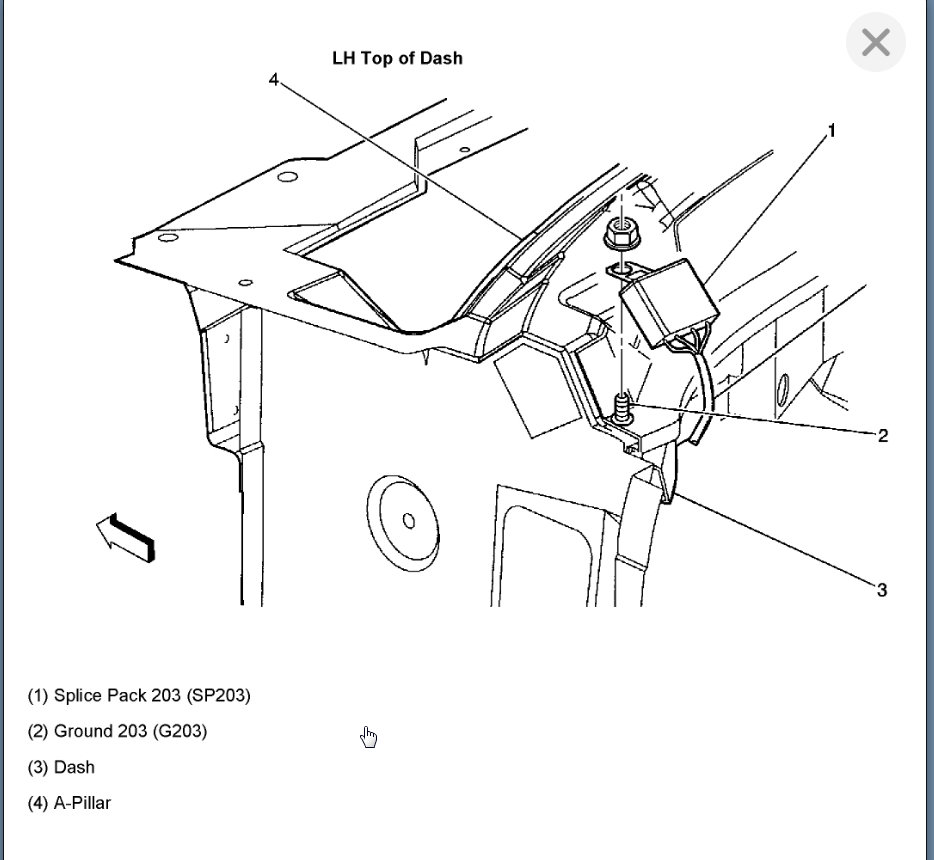 LH Top of Dash

4

1

2

3

(1) Splice Pack 203 (SP203)

(2) Ground 203 (G203)

(3) Dash

(4) A-Pillar