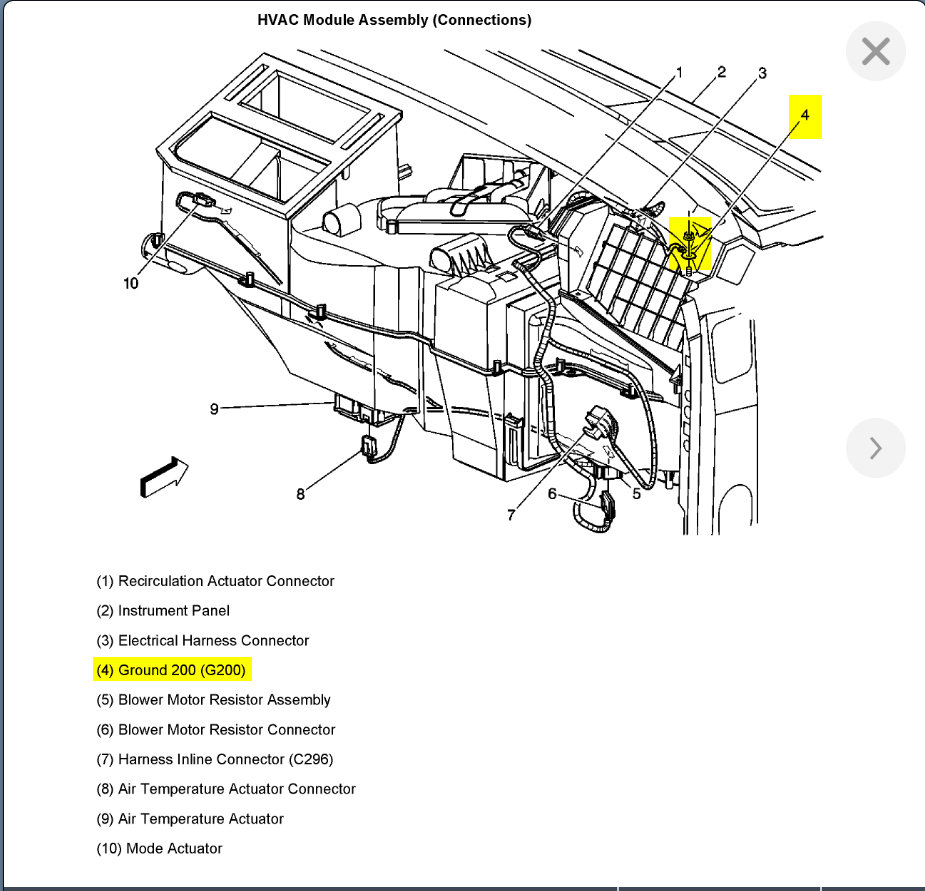 HVAC Module Assembly (Connections)

1
2
3
4
10
9
8
7
6
5

(1) Recirculation Actuator Connector

(2) Instrument Panel

(3) Electrical Harness Connector

(4) Ground 200 (G200)

(5) Blower Motor Resistor Assembly

(6) Blower Motor Resistor Connector

(7) Harness Inline Connector (C296)

(8) Air Temperature Actuator Connector

(9) Air Temperature Actuator

(10) Mode Actuator