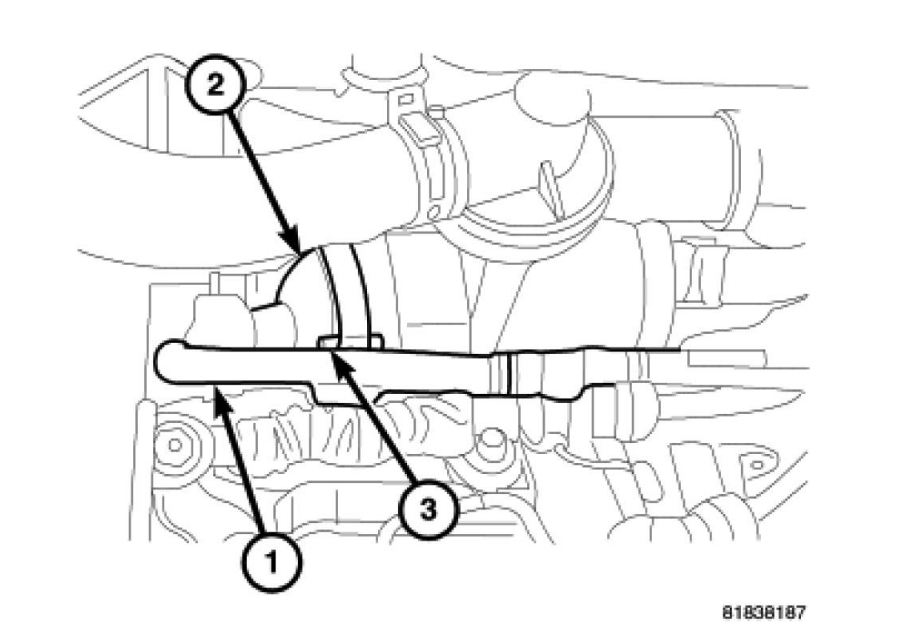 2
3
1
81838187