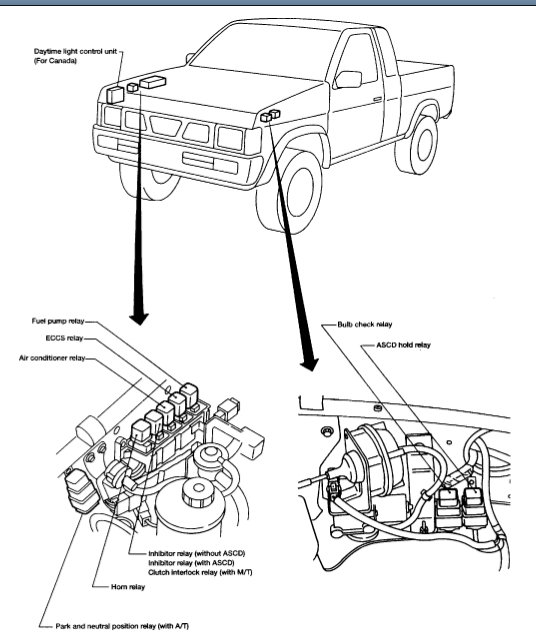 Daytime light control unit (For Canada)

Fuel pump relay

ECCS relay

Air conditioner relay

Bulb check relay

ASCD hold relay

Inhibitor relay (without ASCD)
Inhibitor relay (with ASCD)
Clutch interlock relay (with M/T)

Horn relay

Park and neutral position relay (with A/T)