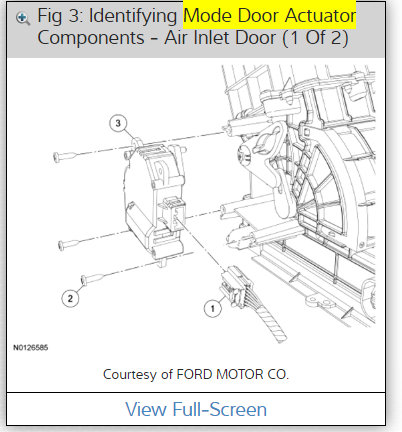 Fig 3: Identifying Mode Door Actuator Components - Air Inlet Door (1 Of 2)

3

2

1

N0126585

Courtesy of FORD MOTOR CO.

View Full-Screen