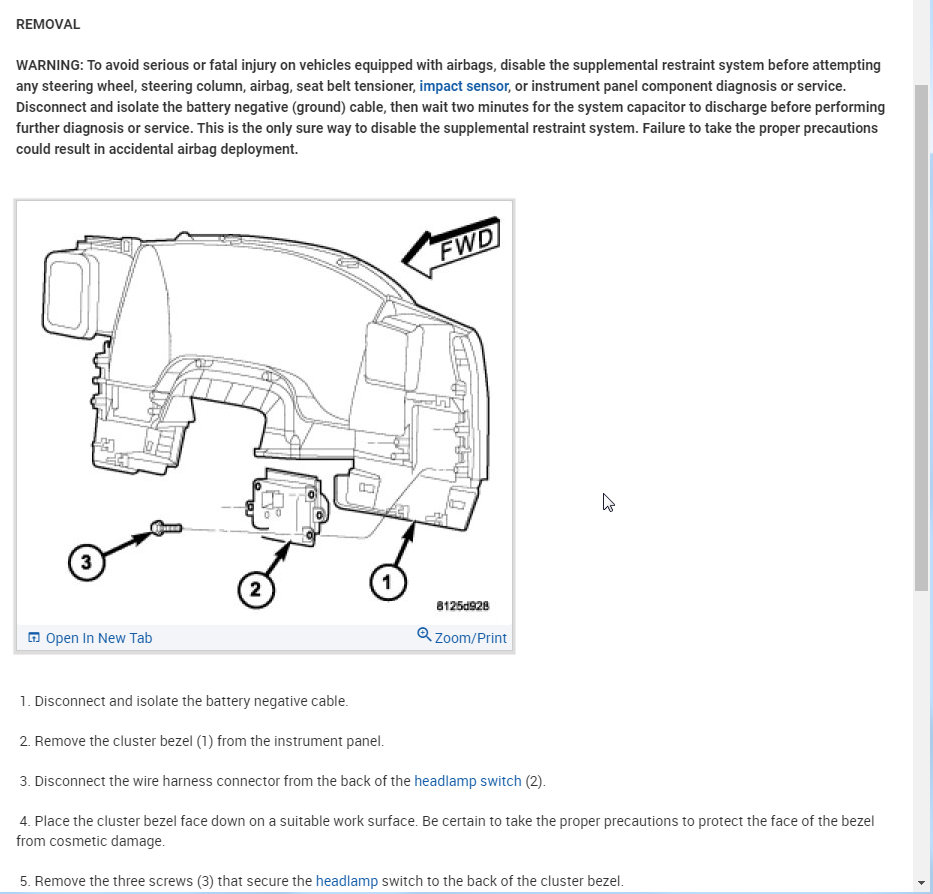 REMOVAL

WARNING: To avoid serious or fatal injury on vehicles equipped with airbags, disable the supplemental restraint system before attempting any steering wheel, steering column, airbag, seat belt tensioner, impact sensor, or instrument panel component diagnosis or service. Disconnect and isolate the battery negative (ground) cable, then wait two minutes for the system capacitor to discharge before performing further diagnosis or service. This is the only sure way to disable the supplemental restraint system. Failure to take the proper precautions could result in accidental airbag deployment.

FWD

3

2

1

8125d928

Open In New Tab

Zoom/Print

1. Disconnect and isolate the battery negative cable.

2. Remove the cluster bezel (1) from the instrument panel.

3. Disconnect the wire harness connector from the back of the headlamp switch (2).

4. Place the cluster bezel face down on a suitable work surface. Be certain to take the proper precautions to protect the face of the bezel from cosmetic damage.

5. Remove the three screws (3) that secure the headlamp switch to the back of the cluster bezel.