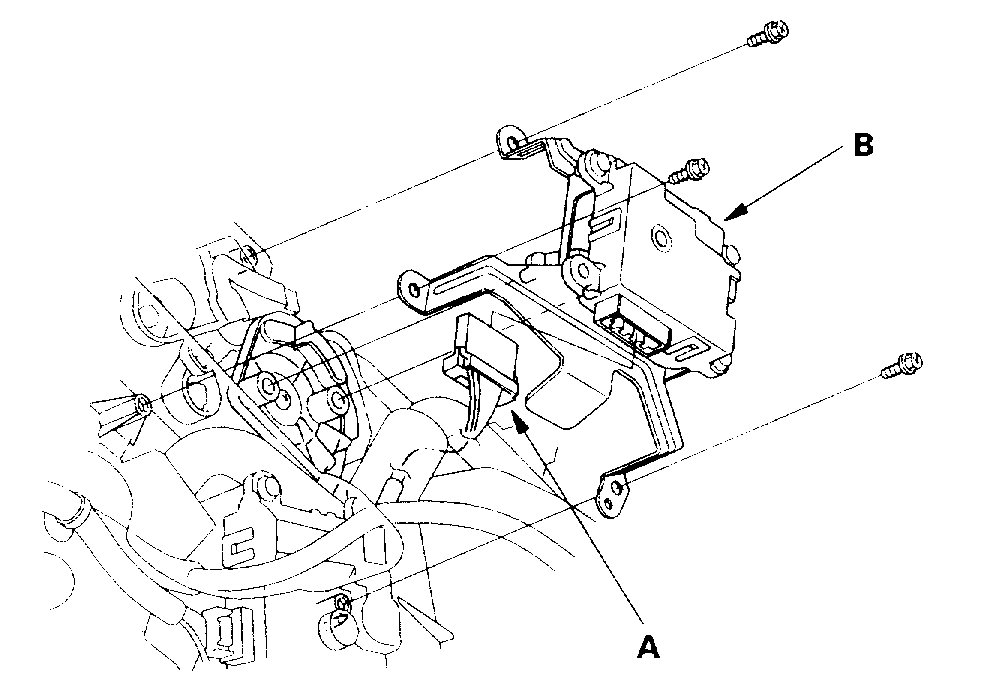 B

A