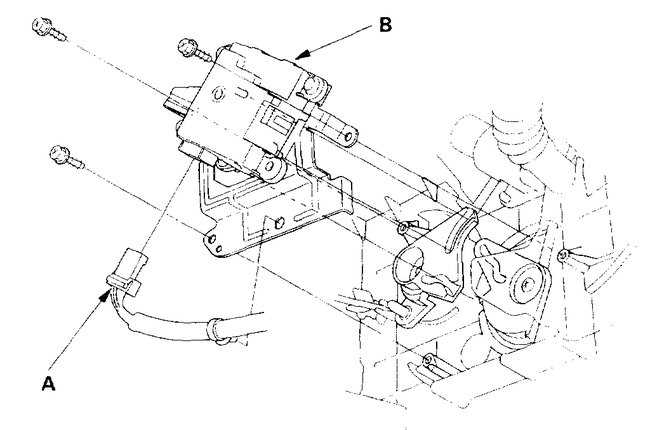 B

A