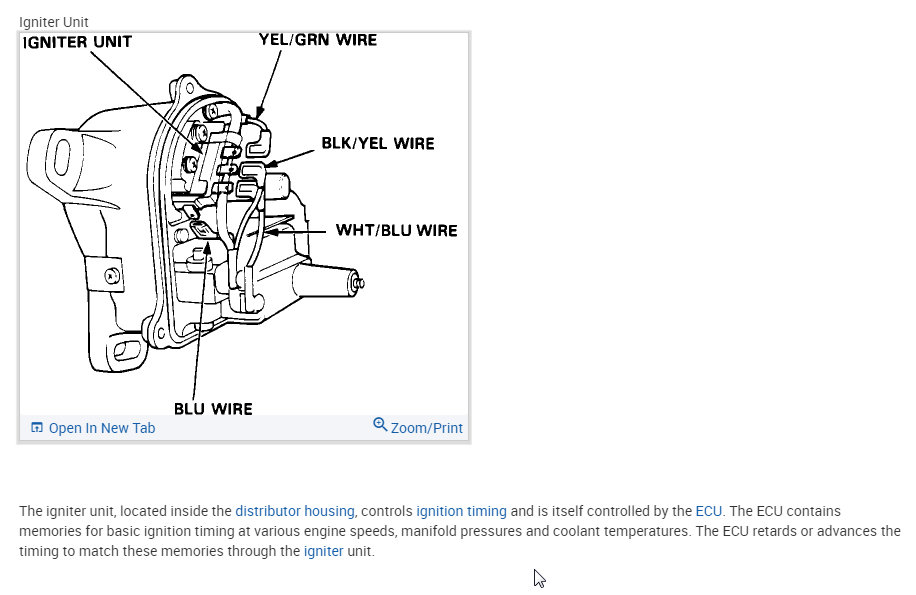 Igniter Unit

IGNITER UNIT
YEL/GRN WIRE
BLK/YEL WIRE
WHT/BLU WIRE
BLU WIRE

Open In New Tab
Zoom/Print

The igniter unit, located inside the distributor housing, controls ignition timing and is itself controlled by the ECU. The ECU contains memories for basic ignition timing at various engine speeds, manifold pressures and coolant temperatures. The ECU retards or advances the timing to match these memories through the igniter unit.