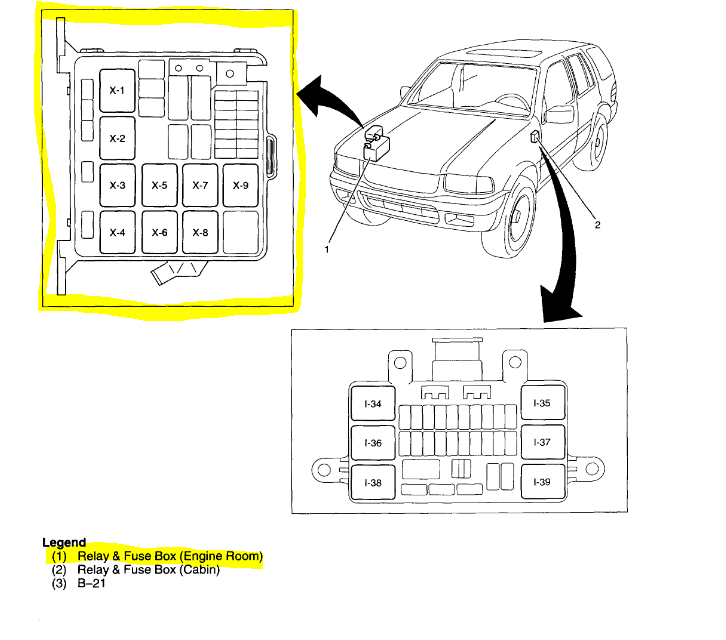 X-1
X-2
X-3
X-5
X-7
X-9
X-4
X-6
X-8

1
2

I-34
I-35
I-36
I-37
I-38
I-39

Legend
(1) Relay & Fuse Box (Engine Room)
(2) Relay & Fuse Box (Cabin)
(3) B–21