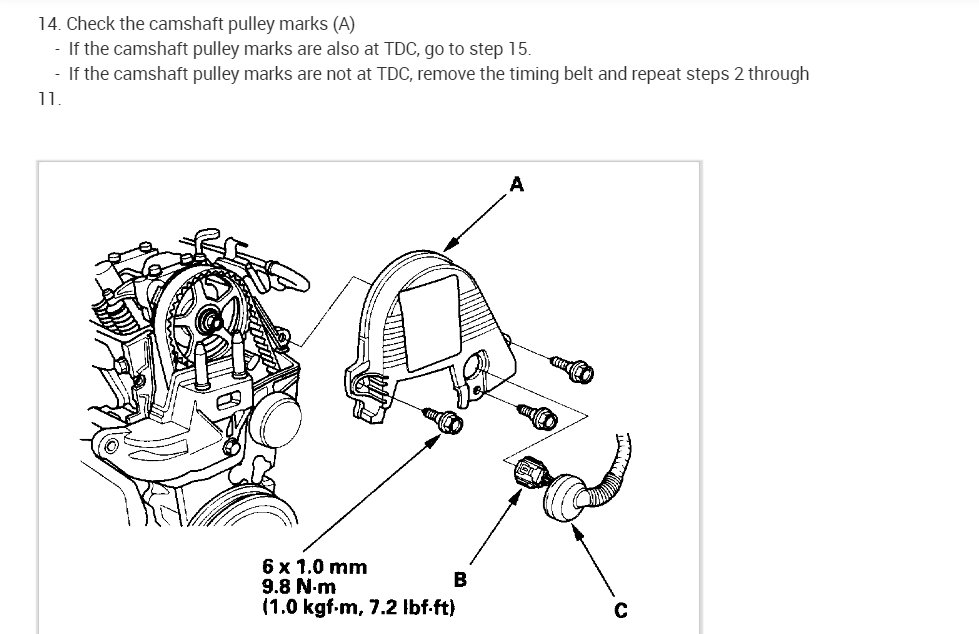 14. Check the camshaft pulley marks (A)
- If the camshaft pulley marks are also at TDC, go to step 15.
- If the camshaft pulley marks are not at TDC, remove the timing belt and repeat steps 2 through 11.

A

6 x 1.0 mm
9.8 N·m
(1.0 kgf·m, 7.2 lbf·ft)

B

C