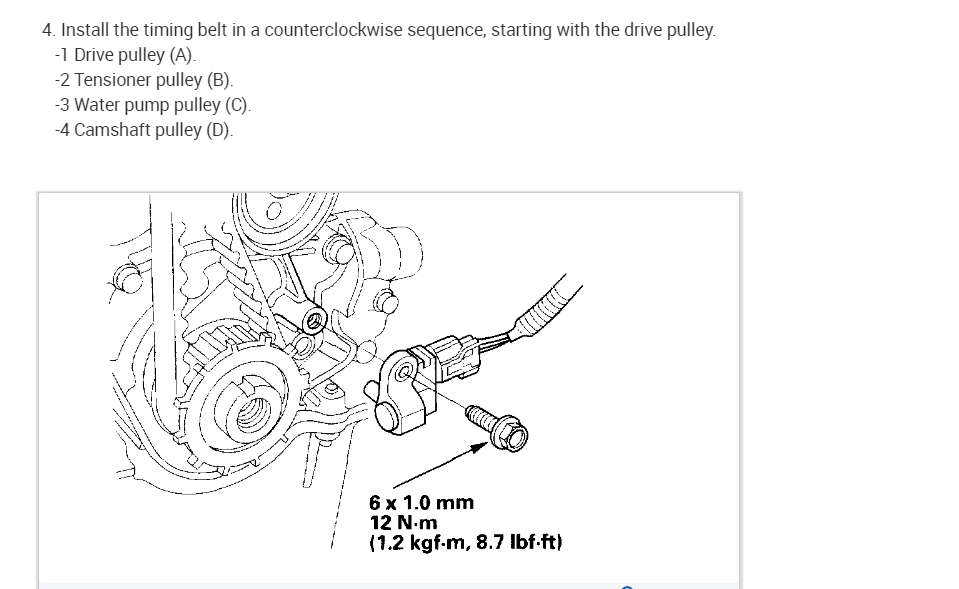 4. Install the timing belt in a counterclockwise sequence, starting with the drive pulley.
-1 Drive pulley (A).
-2 Tensioner pulley (B).
-3 Water pump pulley (C).
-4 Camshaft pulley (D).

6 x 1.0 mm
12 N·m
(1.2 kgf·m, 8.7 lbf·ft)