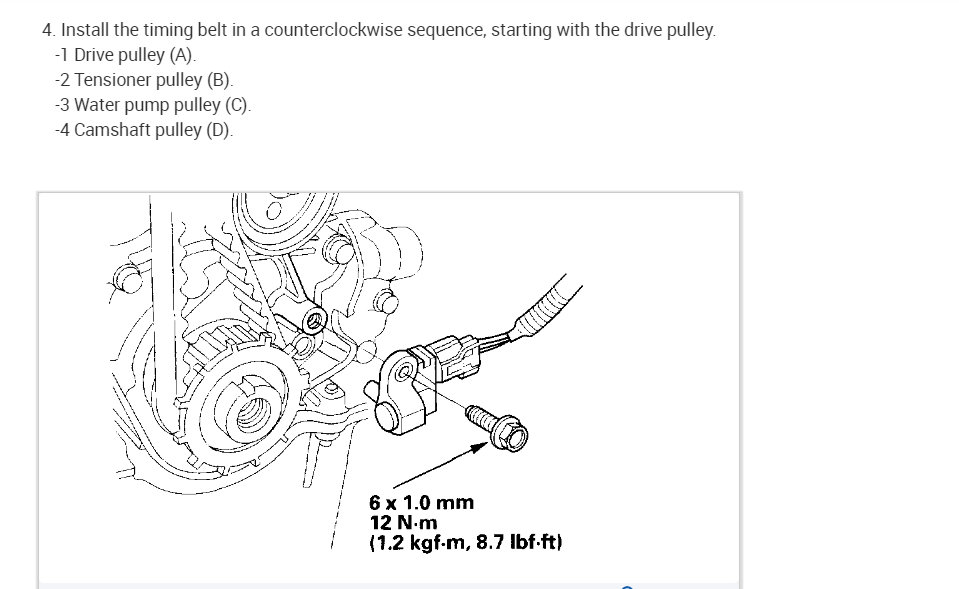 4. Install the timing belt in a counterclockwise sequence, starting with the drive pulley.
-1 Drive pulley (A).
-2 Tensioner pulley (B).
-3 Water pump pulley (C).
-4 Camshaft pulley (D).

6 x 1.0 mm
12 N·m
(1.2 kgf·m, 8.7 lbf·ft)