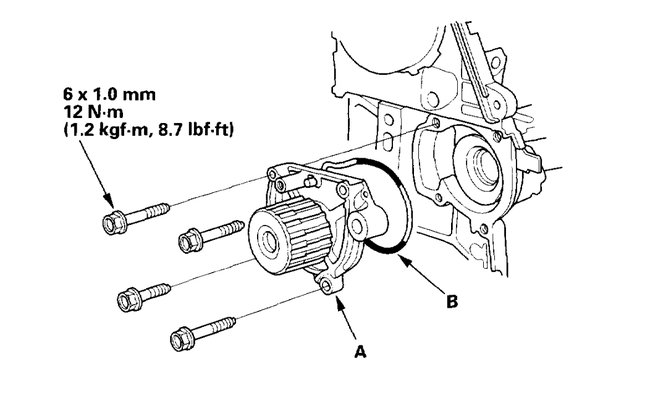 6 x 1.0 mm
12 N·m
(1.2 kgf·m, 8.7 lbf·ft)

B

A