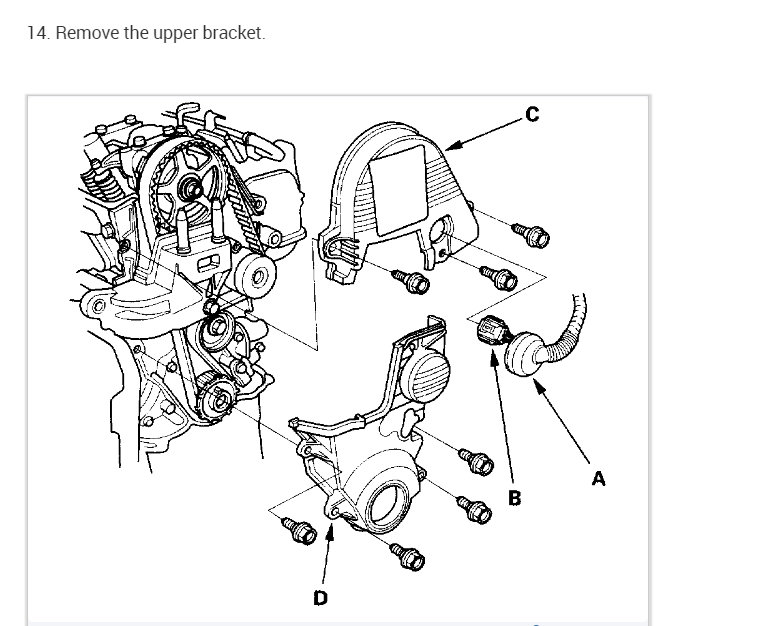 14. Remove the upper bracket.

C

B

A

D