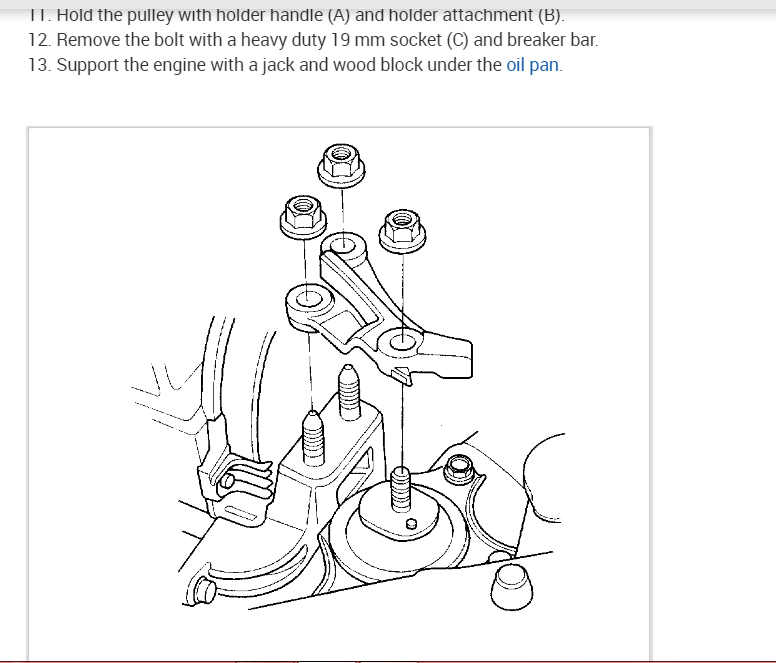 11. Hold the pulley with holder handle (A) and holder attachment (B).
12. Remove the bolt with a heavy duty 19 mm socket (C) and breaker bar.
13. Support the engine with a jack and wood block under the oil pan.