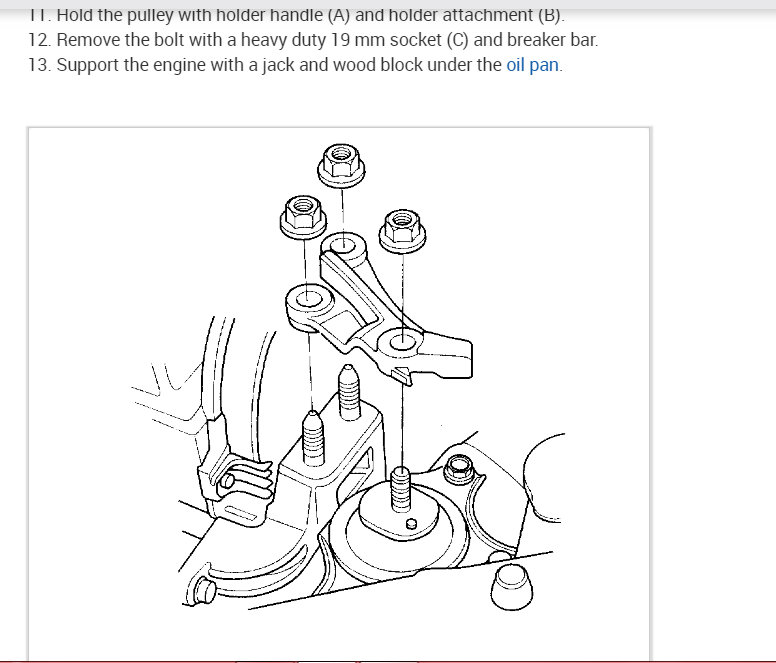 11. Hold the pulley with holder handle (A) and holder attachment (B).
12. Remove the bolt with a heavy duty 19 mm socket (C) and breaker bar.
13. Support the engine with a jack and wood block under the oil pan.