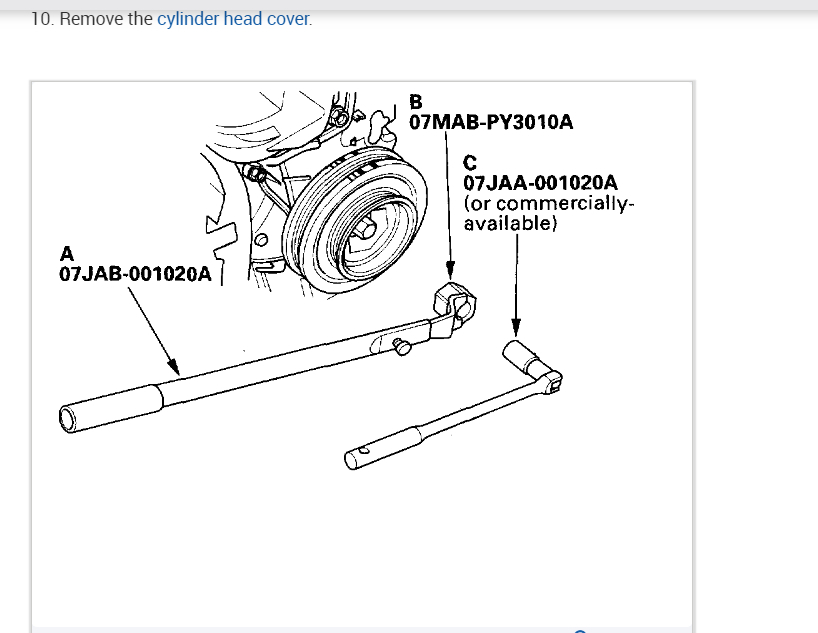 10. Remove the cylinder head cover.

B
07MAB-PY3010A

C
07JAA-001020A
(or commercially-available)

A
07JAB-001020A