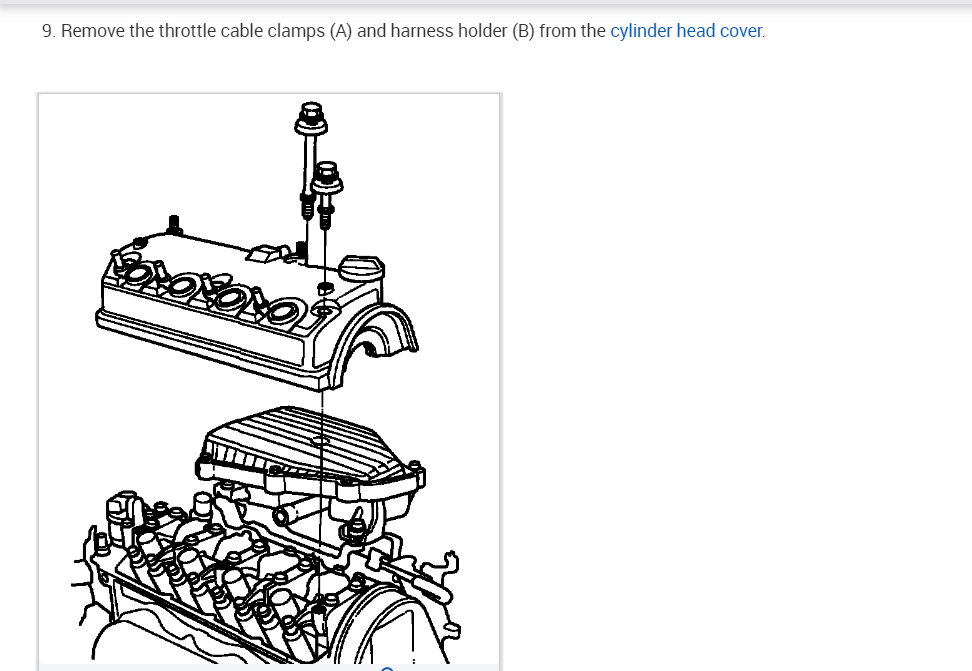 9. Remove the throttle cable clamps (A) and harness holder (B) from the cylinder head cover.