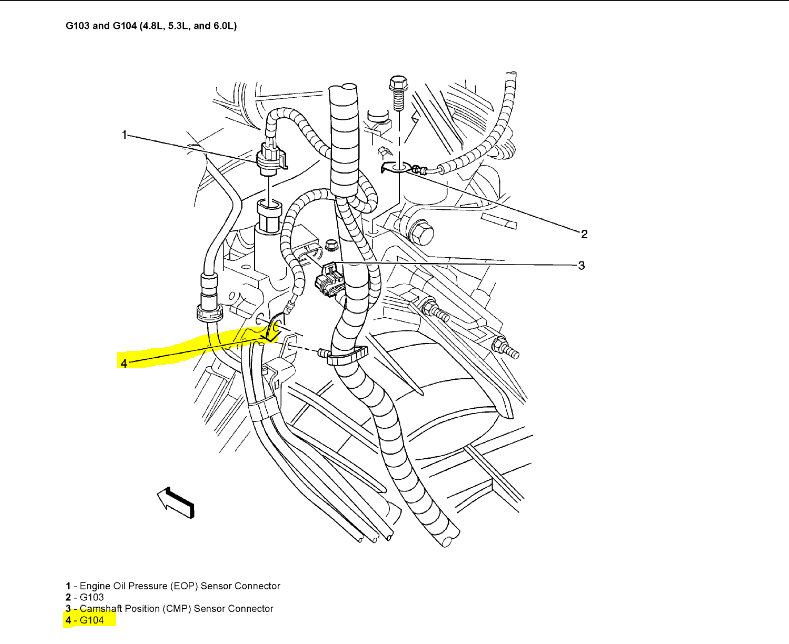 G103 and G104 (4.8L, 5.3L, and 6.0L)

1

2

3

4

1 - Engine Oil Pressure (EOP) Sensor Connector
2 - G103
3 - Camshaft Position (CMP) Sensor Connector
4 - G104