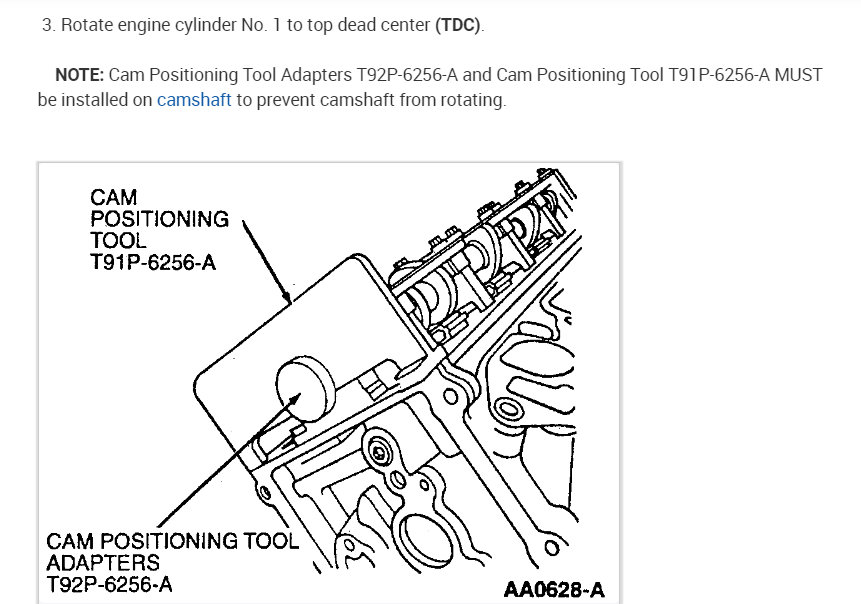 3. Rotate engine cylinder No. 1 to top dead center (TDC).

NOTE: Cam Positioning Tool Adapters T92P-6256-A and Cam Positioning Tool T91P-6256-A MUST be installed on camshaft to prevent camshaft from rotating.

CAM POSITIONING TOOL T91P-6256-A

CAM POSITIONING TOOL ADAPTERS T92P-6256-A

AA0628-A