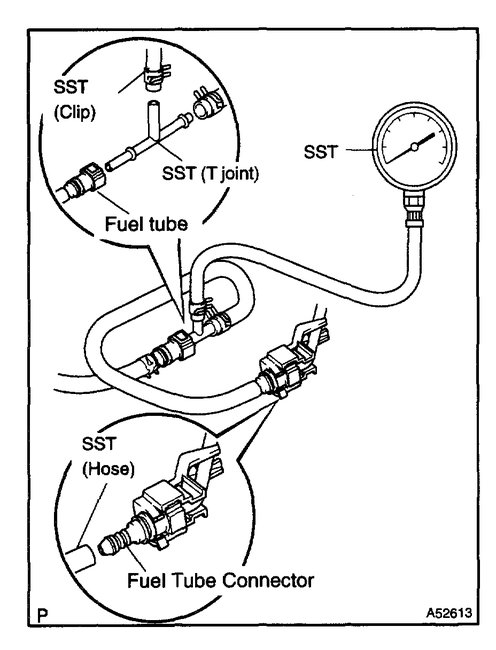 SST
(Clip)

SST (T joint)

Fuel tube

SST

SST
(Hose)

Fuel Tube Connector

P

A52613