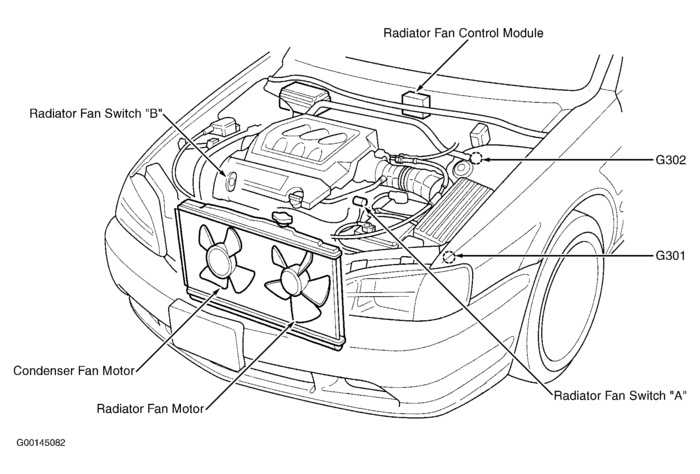 Radiator Fan Control Module

Radiator Fan Switch "B"

G302

G301

Condenser Fan Motor

Radiator Fan Motor

Radiator Fan Switch "A"

G00145082