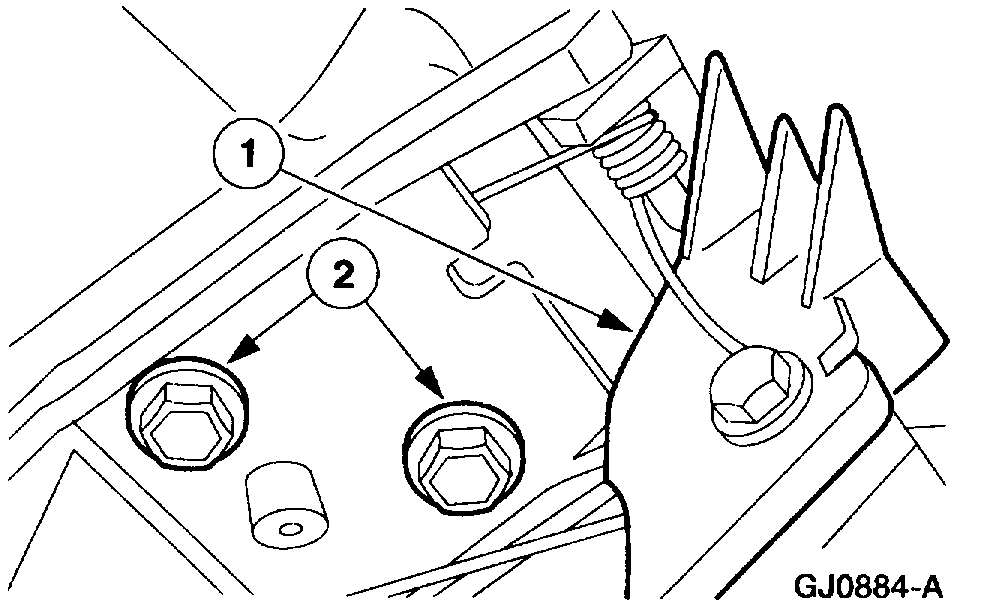 1

2

GJ0884-A