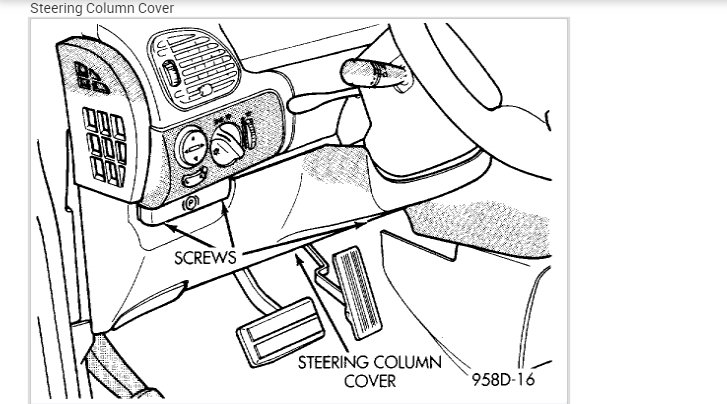 Steering Column Cover

SCREWS

STEERING COLUMN COVER

958D-16