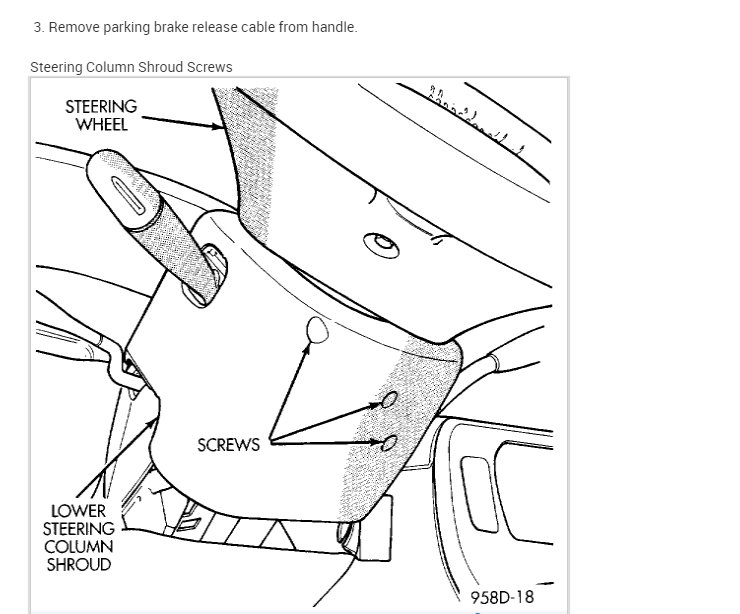 3. Remove parking brake release cable from handle.

Steering Column Shroud Screws

STEERING WHEEL

SCREWS

LOWER STEERING COLUMN SHROUD

958D-18