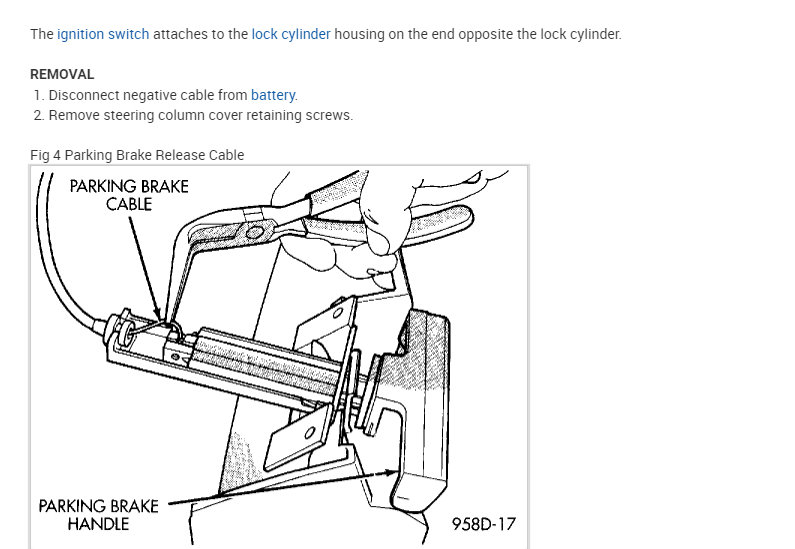 The ignition switch attaches to the lock cylinder housing on the end opposite the lock cylinder.

REMOVAL
1. Disconnect negative cable from battery.
2. Remove steering column cover retaining screws.

Fig 4 Parking Brake Release Cable

PARKING BRAKE CABLE

PARKING BRAKE HANDLE

958D-17