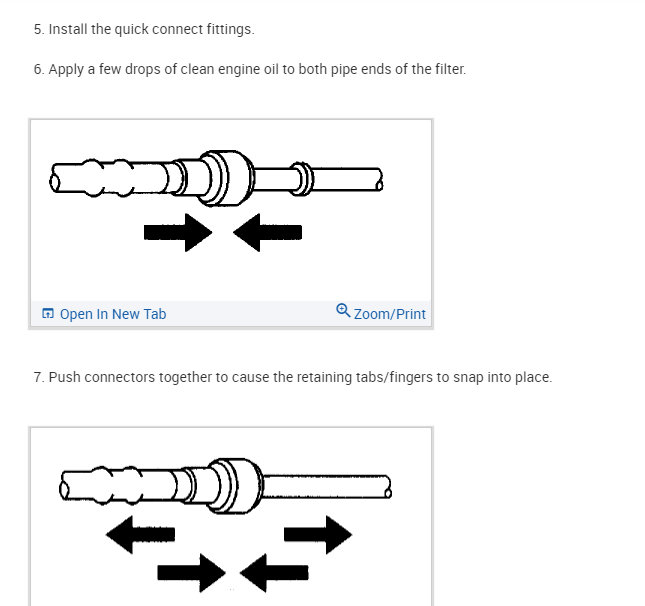 5. Install the quick connect fittings.

6. Apply a few drops of clean engine oil to both pipe ends of the filter.

Open In New Tab

Zoom/Print

7. Push connectors together to cause the retaining tabs/fingers to snap into place.