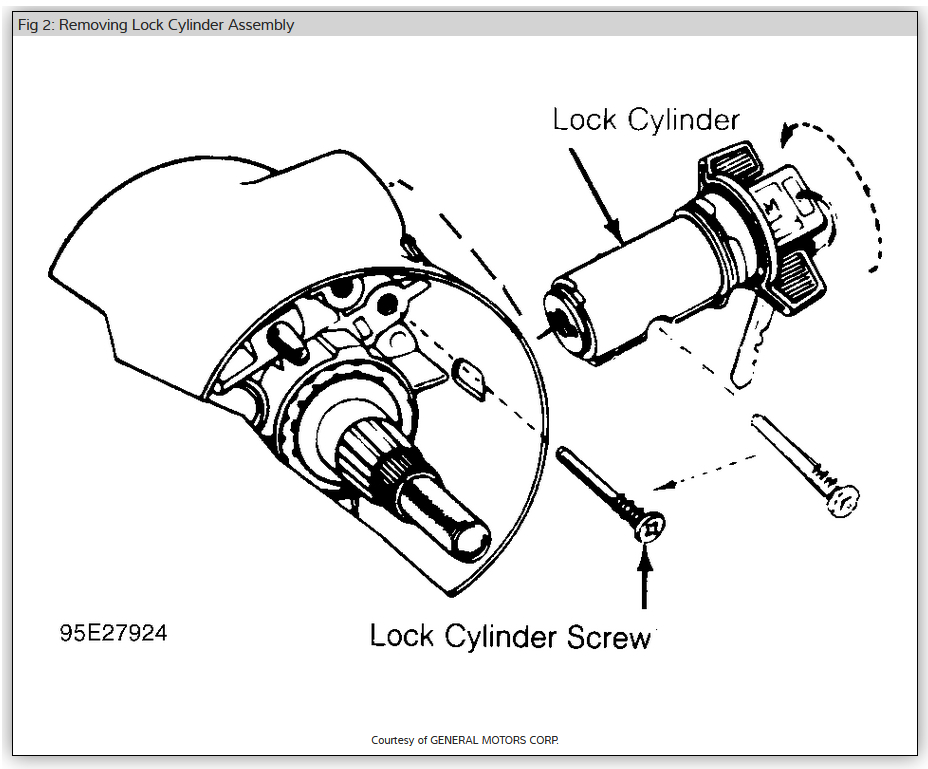 Fig 2: Removing Lock Cylinder Assembly

Lock Cylinder

95E27924

Lock Cylinder Screw

Courtesy of GENERAL MOTORS CORP.