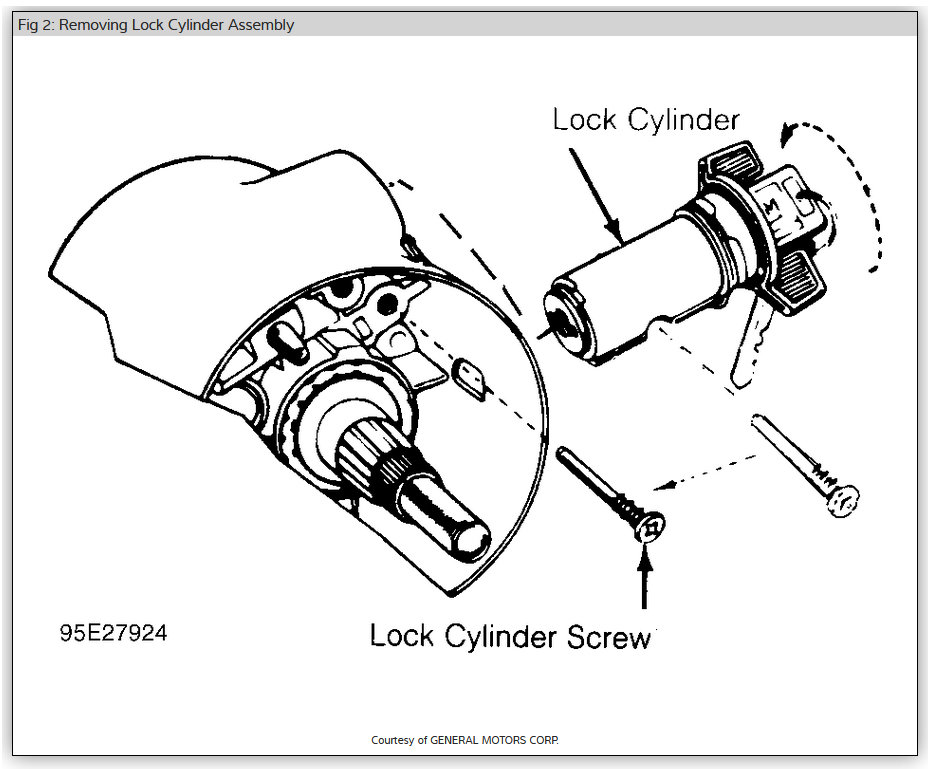 Fig 2: Removing Lock Cylinder Assembly

Lock Cylinder

95E27924

Lock Cylinder Screw

Courtesy of GENERAL MOTORS CORP.