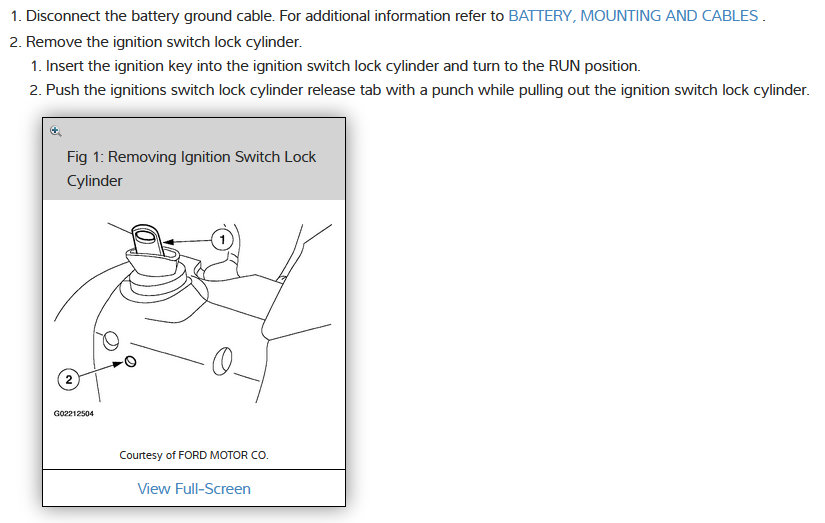 1. Disconnect the battery ground cable. For additional information refer to BATTERY, MOUNTING AND CABLES .

2. Remove the ignition switch lock cylinder.

1. Insert the ignition key into the ignition switch lock cylinder and turn to the RUN position.

2. Push the ignitions switch lock cylinder release tab with a punch while pulling out the ignition switch lock cylinder.

Fig 1: Removing Ignition Switch Lock Cylinder

1

2

G02212504

Courtesy of FORD MOTOR CO.

View Full-Screen