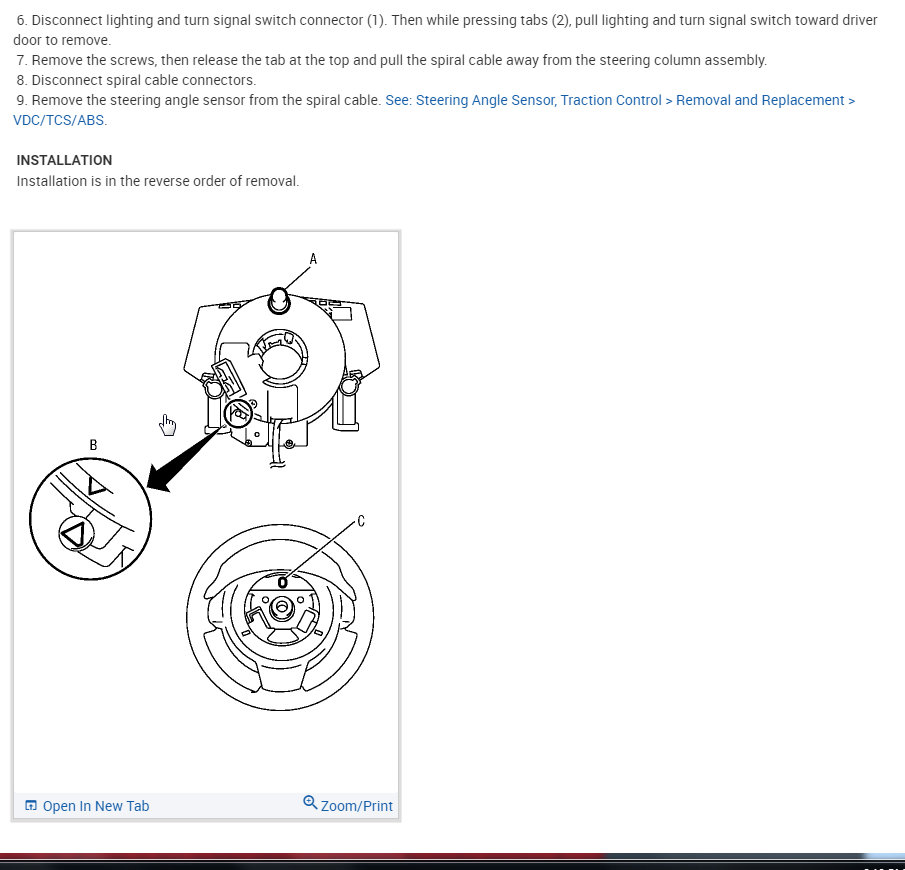 6. Disconnect lighting and turn signal switch connector (1). Then while pressing tabs (2), pull lighting and turn signal switch toward driver door to remove.
7. Remove the screws, then release the tab at the top and pull the spiral cable away from the steering column assembly.
8. Disconnect spiral cable connectors.
9. Remove the steering angle sensor from the spiral cable. See: Steering Angle Sensor, Traction Control > Removal and Replacement > VDC/TCS/ABS.

INSTALLATION
Installation is in the reverse order of removal.

A
B
C

Open In New Tab
Zoom/Print