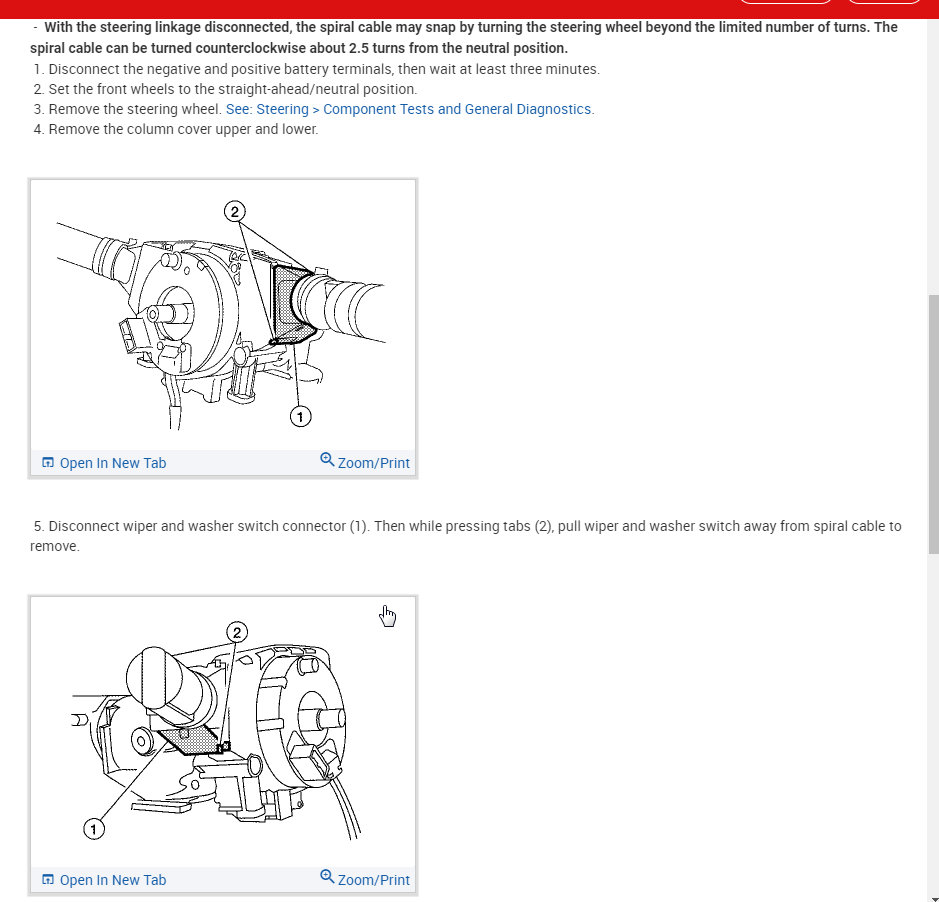 - **With the steering linkage disconnected, the spiral cable may snap by turning the steering wheel beyond the limited number of turns. The spiral cable can be turned counterclockwise about 2.5 turns from the neutral position.**

1. Disconnect the negative and positive battery terminals, then wait at least three minutes.
2. Set the front wheels to the straight-ahead/neutral position.
3. Remove the steering wheel. See: Steering > Component Tests and General Diagnostics.
4. Remove the column cover upper and lower.

2
1

Open In New Tab
Zoom/Print

5. Disconnect wiper and washer switch connector (1). Then while pressing tabs (2), pull wiper and washer switch away from spiral cable to remove.

2
1

Open In New Tab
Zoom/Print