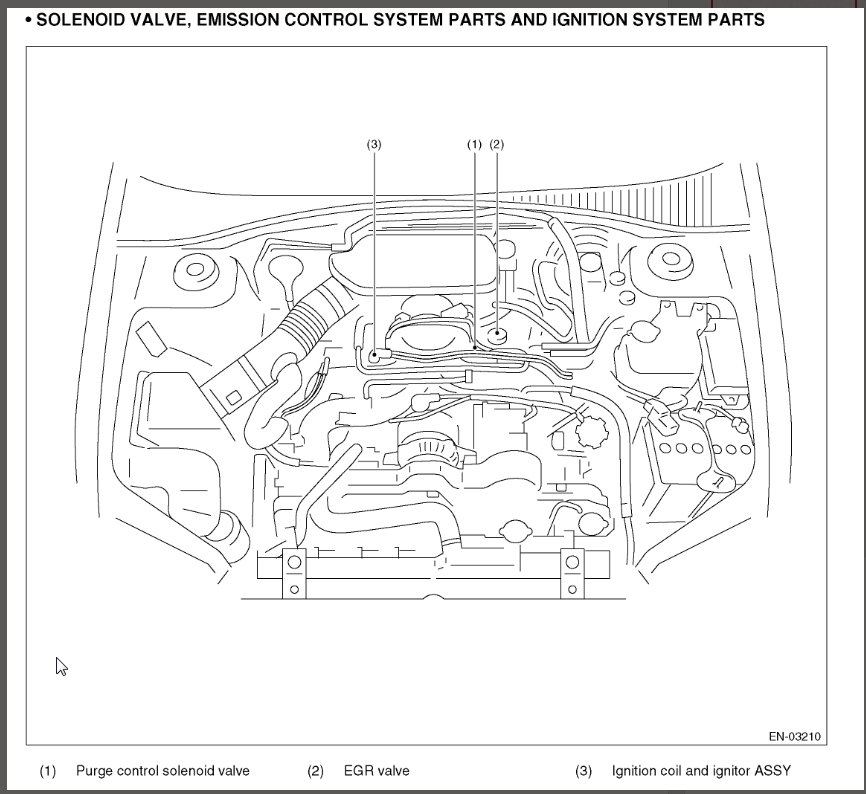 • SOLENOID VALVE, EMISSION CONTROL SYSTEM PARTS AND IGNITION SYSTEM PARTS

(3)
(1)
(2)

EN-03210

(1) Purge control solenoid valve
(2) EGR valve
(3) Ignition coil and ignitor ASSY