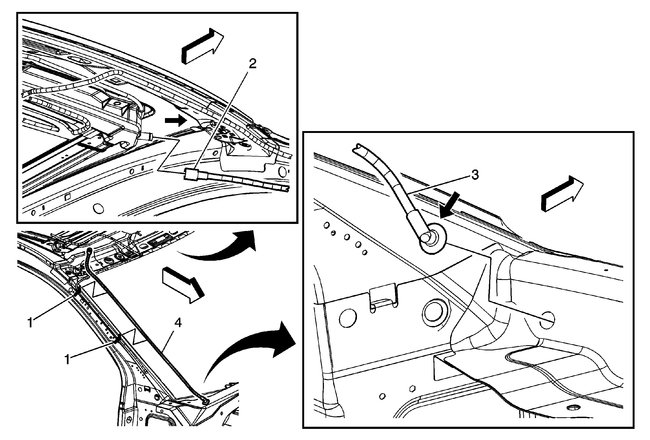 2
3
1
4
1