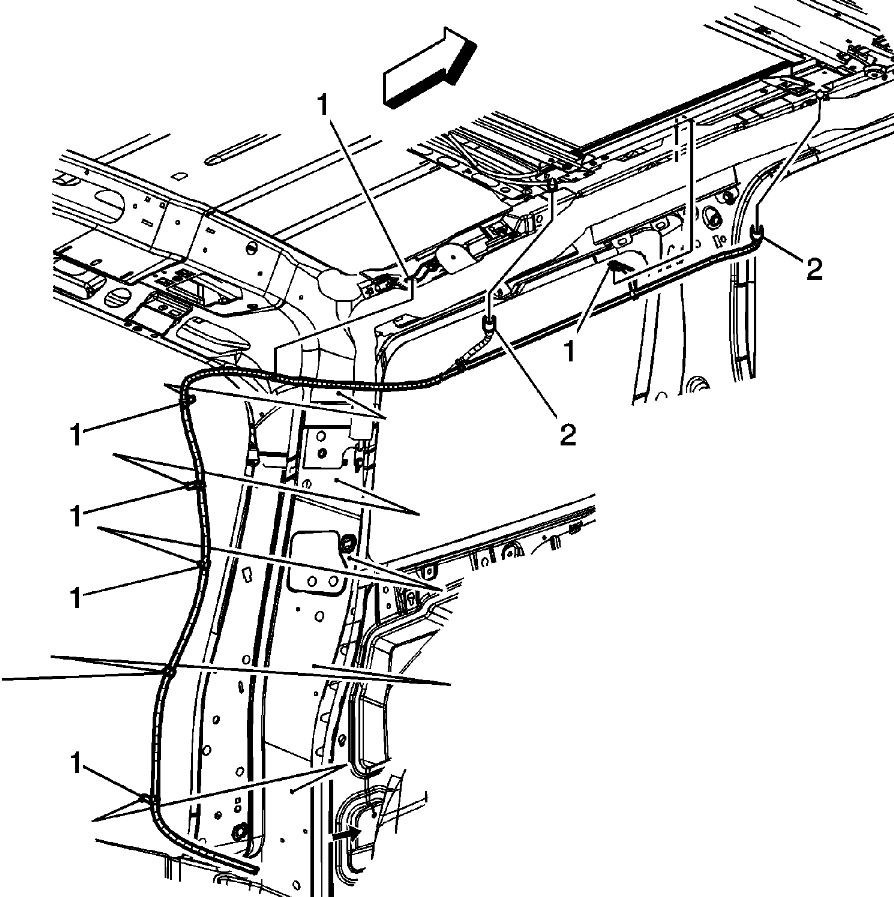 1
2
1
2
1
1
1
1