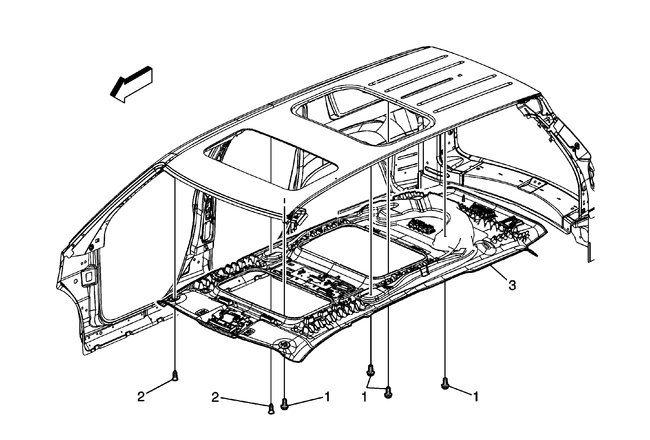 3
2
2
1
1
1