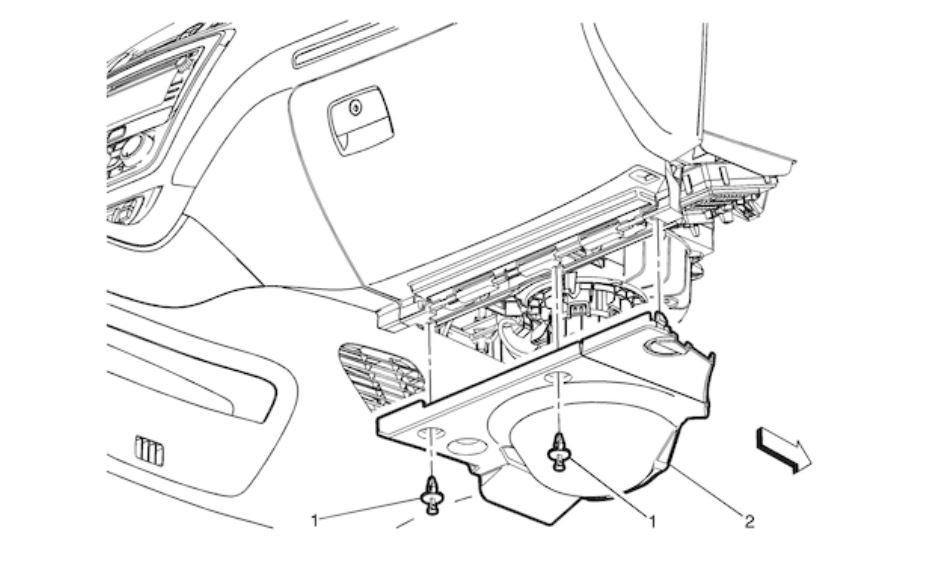 1
1
2